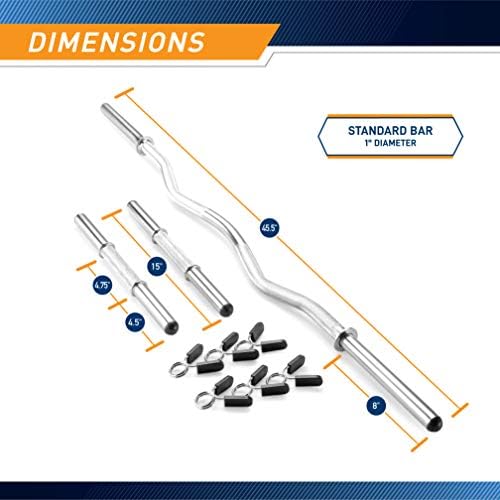 DIMENSIONS

STANDARD BAR
1" DIAMETER

45.5"

15"

4.75"

4.5"

8"